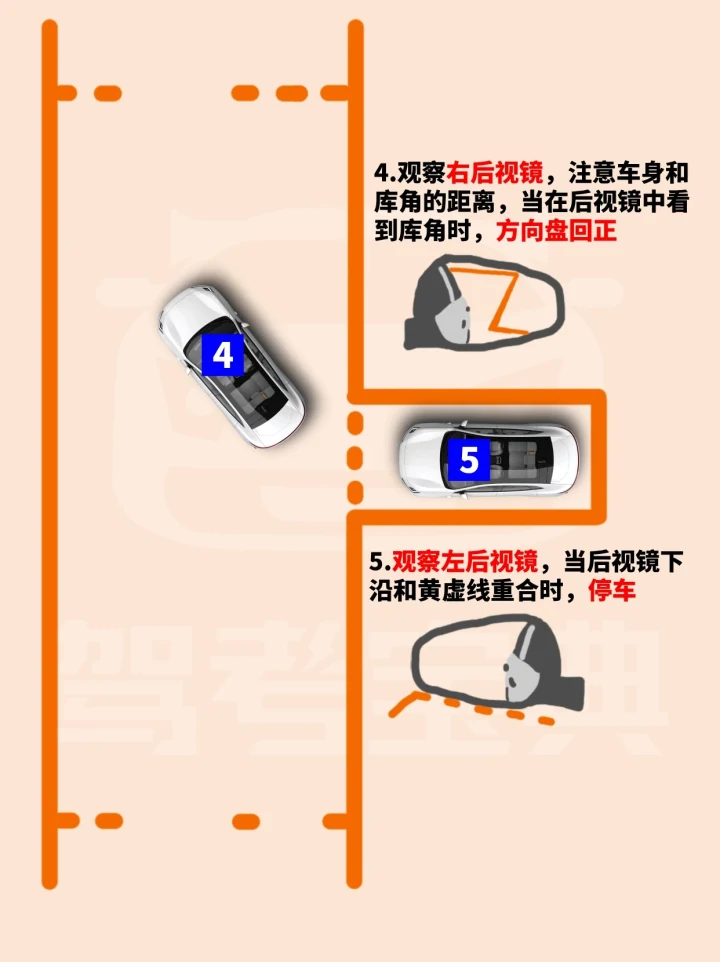 4.观察右后视镜，注意车身和库角的距离，当在后视镜中看到库角时，方向盘回正

4

5

5.观察左后视镜，当后视镜下沿和黄虚线重合时，停车

驾考宝典