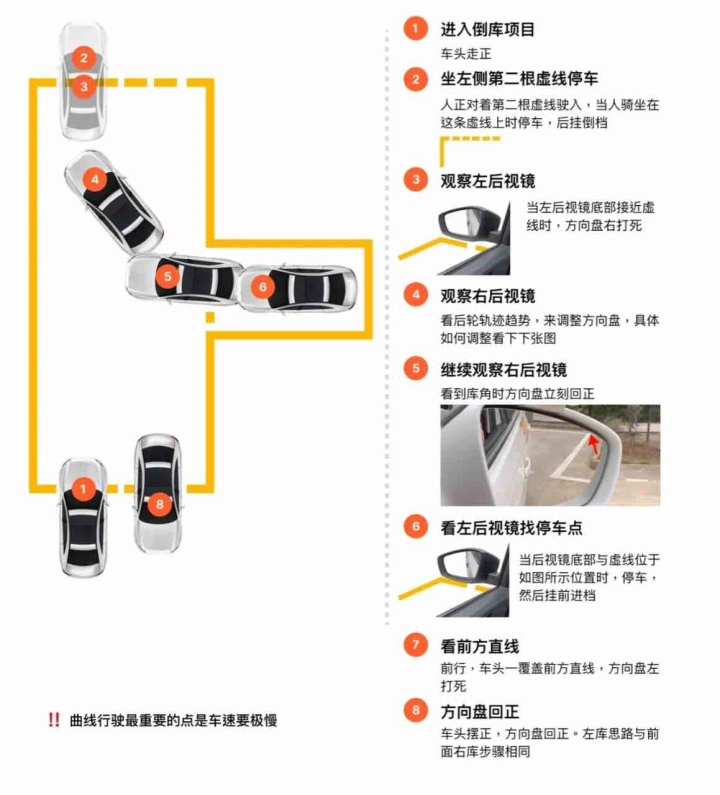 2
3
4
5
6
1
8

!! 曲线行驶最重要的点是车速要极慢

1 进入倒库项目
车头走正

2 坐左侧第二根虚线停车
人正对着第二根虚线驶入，当人骑坐在这条虚线上时停车，后挂倒档

3 观察左后视镜
当左后视镜底部接近虚线时，方向盘右打死

4 观察右后视镜
看后轮轨迹趋势，来调整方向盘，具体如何调整看下下张图

5 继续观察右后视镜
看到库角时方向盘立刻回正

6 看左后视镜找停车点
当后视镜底部与虚线位于如图所示位置时，停车，然后挂前进档

7 看前方直线
前行，车头一覆盖前方直线，方向盘左打死

8 方向盘回正
车头摆正，方向盘回正。左库思路与前面右库步骤相同