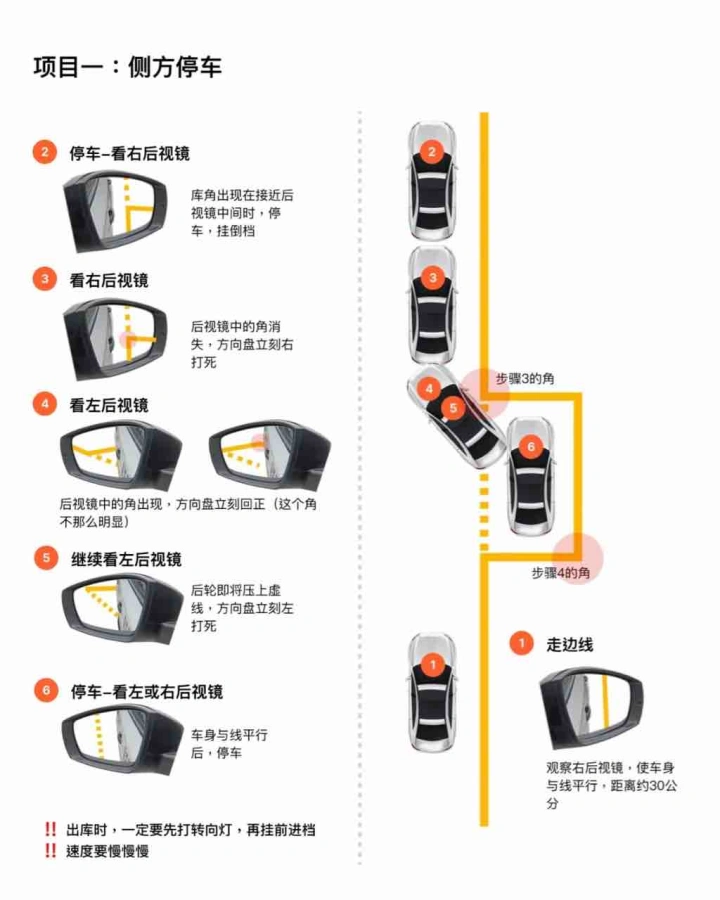 项目一：侧方停车

2 停车–看右后视镜

库角出现在接近后视镜中间时，停车，挂倒档

3 看右后视镜

后视镜中的角消失，方向盘立刻右打死

4 看左后视镜

后视镜中的角出现，方向盘立刻回正（这个角不那么明显）

5 继续看左后视镜

后轮即将压上虚线，方向盘立刻左打死

6 停车–看左或右后视镜

车身与线平行后，停车

‼ 出库时，一定要先打转向灯，再挂前进档
‼ 速度要慢慢慢

2

3

4

5

步骤3的角

6

步骤4的角

1

1 走边线

观察右后视镜，使车身与线平行，距离约30公分