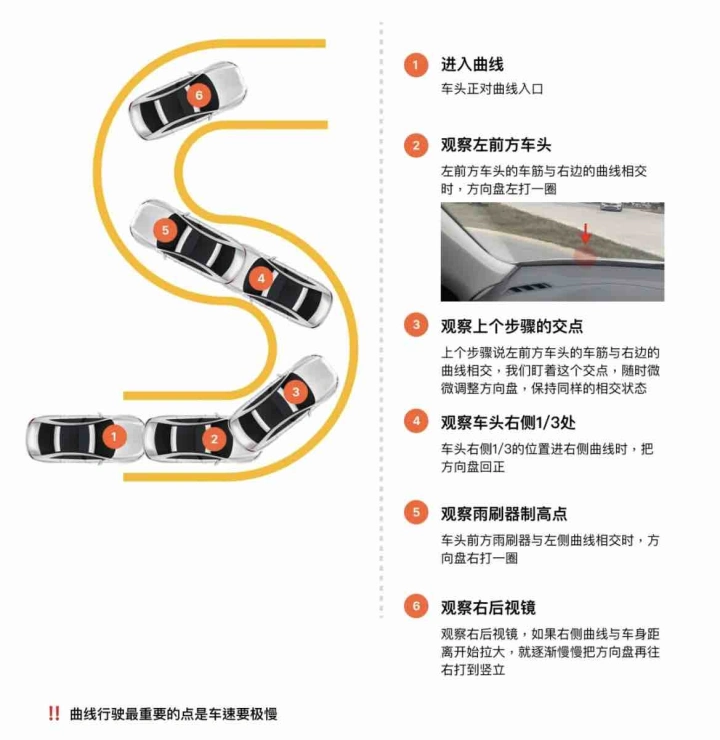 6

5

4

3

1

2

1 进入曲线

车头正对曲线入口

2 观察左前方车头

左前方车头的车筋与右边的曲线相交时，方向盘左打一圈

3 观察上个步骤的交点

上个步骤说左前方车头的车筋与右边的曲线相交，我们盯着这个交点，随时微微调整方向盘，保持同样的相交状态

4 观察车头右侧1/3处

车头右侧1/3的位置进右侧曲线时，把方向盘回正

5 观察雨刷器制高点

车头前方雨刷器与左侧曲线相交时，方向盘右打一圈

6 观察右后视镜

观察右后视镜，如果右侧曲线与车身距离开始拉大，就逐渐慢慢把方向盘再往右打到竖立

‼ 曲线行驶最重要的点是车速要极慢