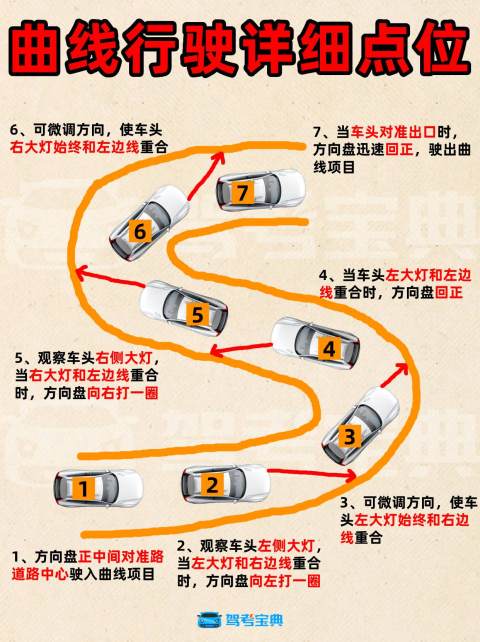 曲线行驶详细点位

6、可微调方向，使车头右大灯始终和左边线重合

7、当车头对准出口时，方向盘迅速回正，驶出曲线项目

7

6

4、当车头左大灯和左边线重合时，方向盘回正

5

4

5、观察车头右侧大灯，当右大灯和左边线重合时，方向盘向右打一圈

3

1

2

3、可微调方向，使车头左大灯始终和右边线重合

1、方向盘正中间对准路道路中心驶入曲线项目

2、观察车头左侧大灯，当左大灯和右边线重合时，方向盘向左打一圈

驾考宝典