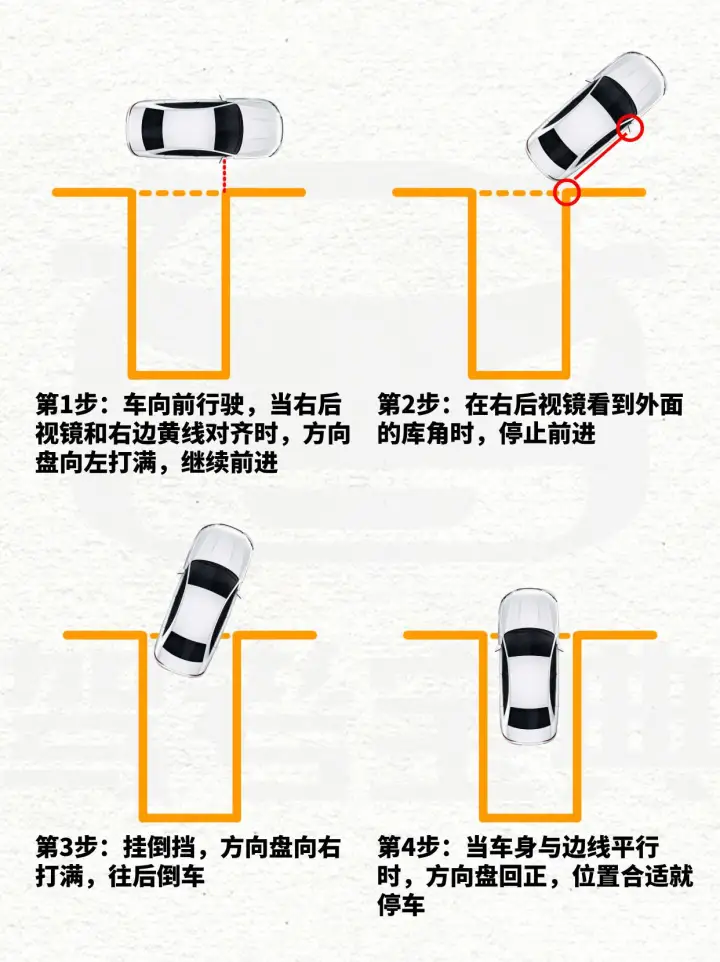 第1步：车向前行驶，当右后视镜和右边黄线对齐时，方向盘向左打满，继续前进

第2步：在右后视镜看到外面的库角时，停止前进

第3步：挂倒挡，方向盘向右打满，往后倒车

第4步：当车身与边线平行时，方向盘回正，位置合适就停车