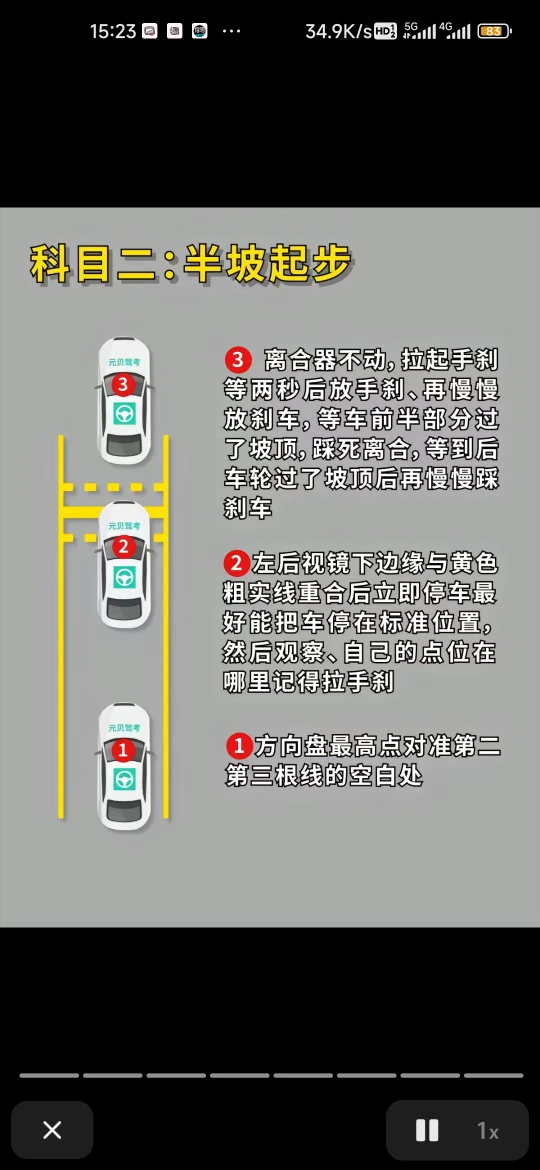 15:23 ··· 34.9K/s HD 5G 4G 83

科目二:半坡起步

元贝驾考
3

元贝驾考
2

元贝驾考
1

3 离合器不动,拉起手刹等两秒后放手刹、再慢慢放刹车,等车前半部分过了坡顶,踩死离合,等到后车轮过了坡顶后再慢慢踩刹车

2 左后视镜下边缘与黄色粗实线重合后立即停车最好能把车停在标准位置,然后观察、自己的点位在哪里记得拉手刹

1 方向盘最高点对准第二第三根线的空白处

1x