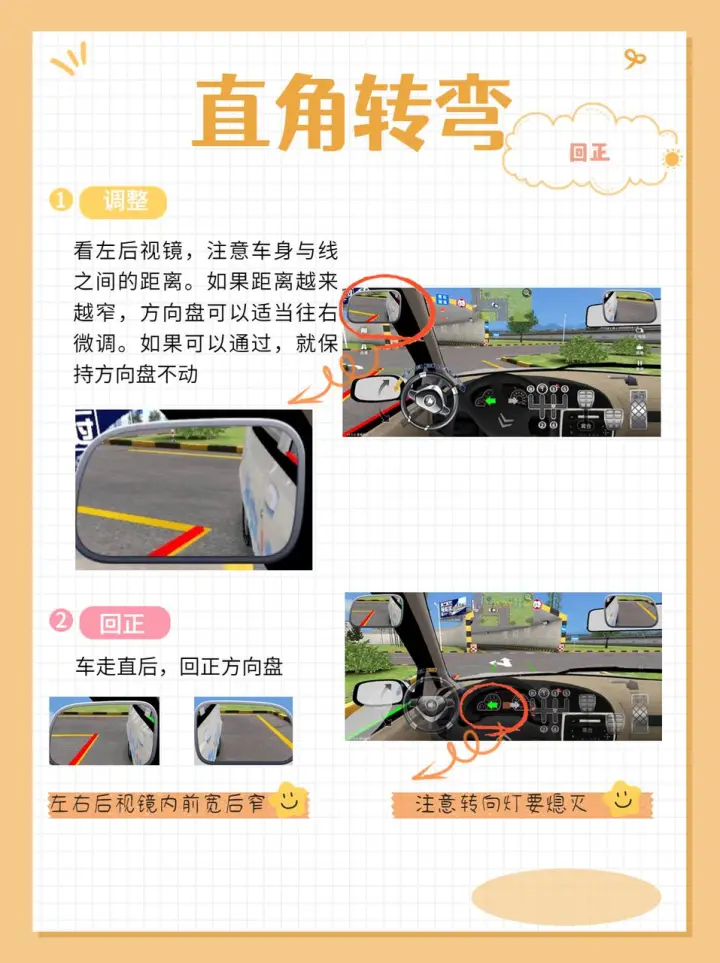 直角转弯

回正

1 调整

看左后视镜，注意车身与线之间的距离。如果距离越来越窄，方向盘可以适当往右微调。如果可以通过，就保持方向盘不动

2 回正

车走直后，回正方向盘

左右后视镜内前宽后窄

注意转向灯要熄灭